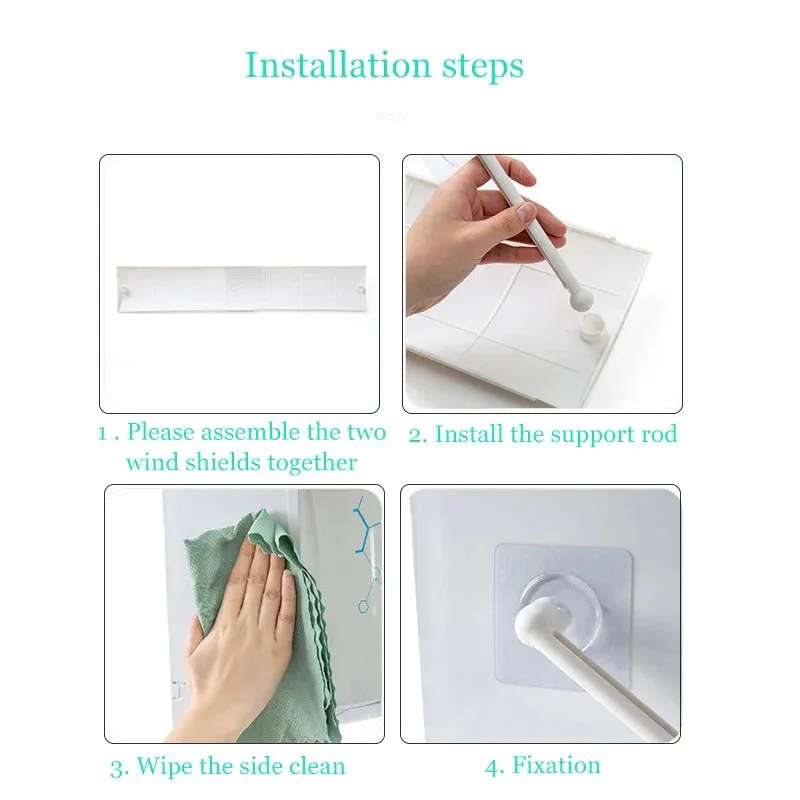 Installation steps

1 . Please assemble the two wind shields together

2. Install the support rod

3. Wipe the side clean

4. Fixation